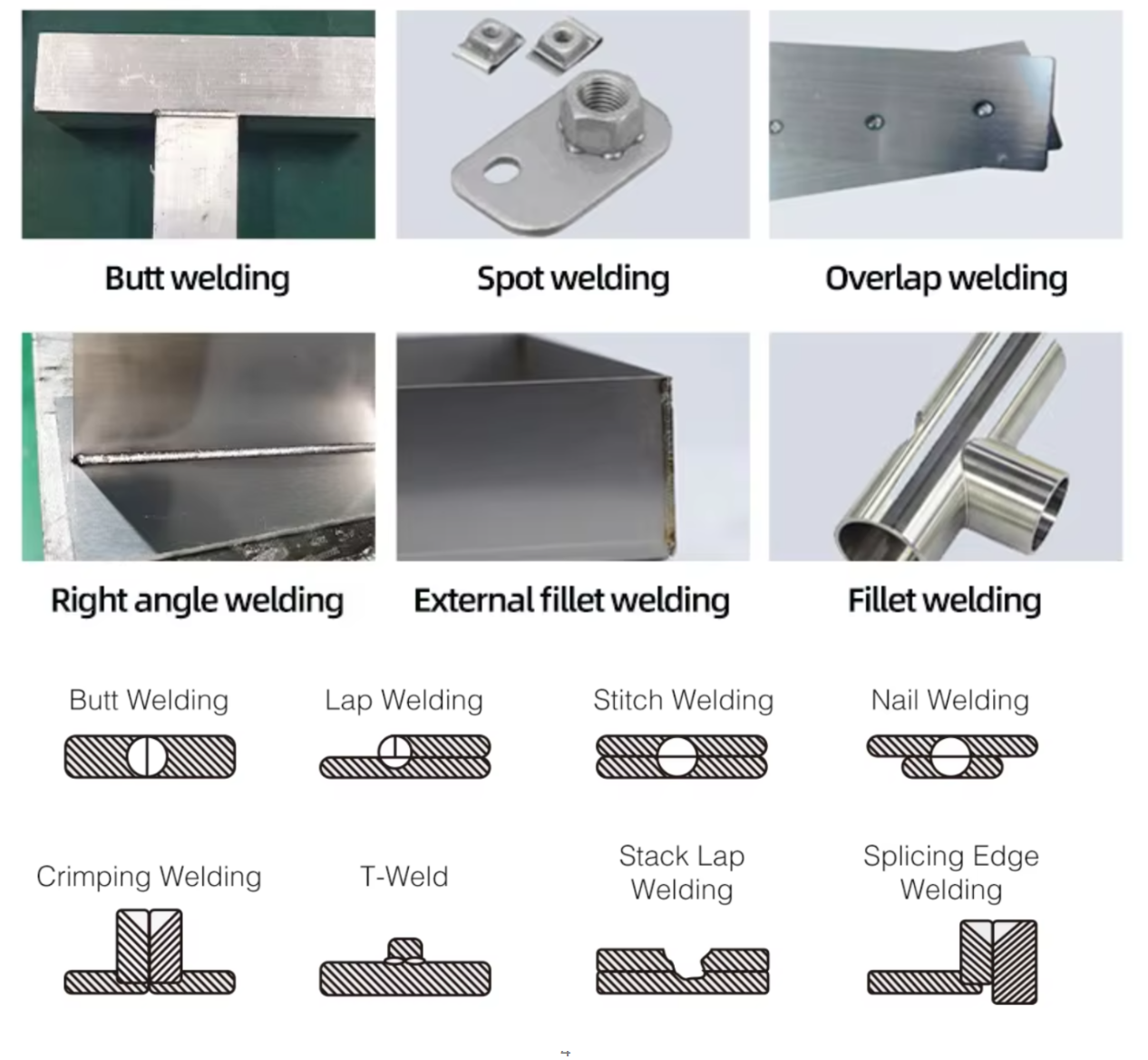 Butt welding

Spot welding

Overlap welding

Right angle welding

External fillet welding

Fillet welding

Butt Welding

Lap Welding

Stitch Welding

Nail Welding

Crimping Welding

T-Weld

Stack Lap Welding

Splicing Edge Welding